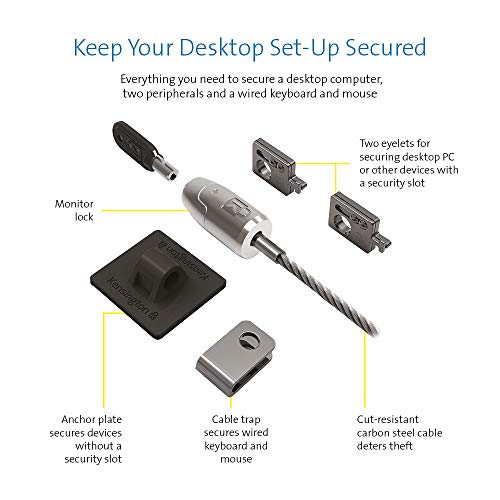 Keep Your Desktop Set-Up Secured

Everything you need to secure a desktop computer, two peripherals and a wired keyboard and mouse

Two eyelets for securing desktop PC or other devices with a security slot

Monitor lock

Kensington

Kensington

Anchor plate secures devices without a security slot

Cable trap secures wired keyboard and mouse

Cut-resistant carbon steel cable deters theft