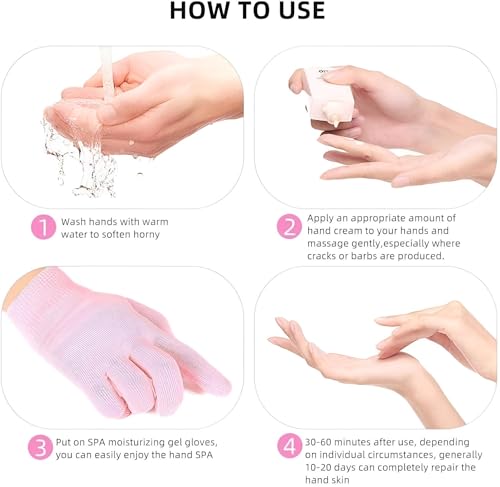 HOW TO USE

1 Wash hands with warm water to soften horny

2 Apply an appropriate amount of hand cream to your hands and massage gently,especially where cracks or barbs are produced.

3 Put on SPA moisturizing gel gloves, you can easily enjoy the hand SPA

4 30-60 minutes after use, depending on individual circumstances, generally 10-20 days can completely repair the hand skin