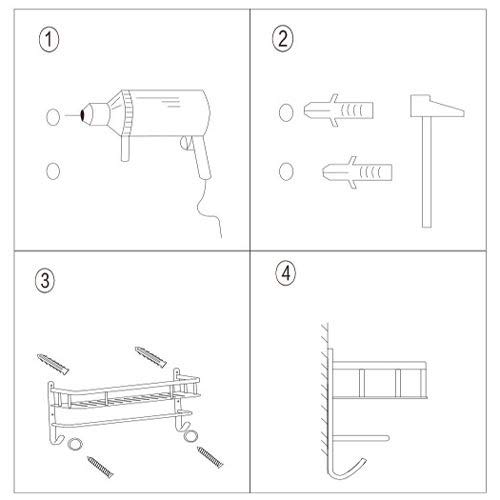 ①
②
③
④