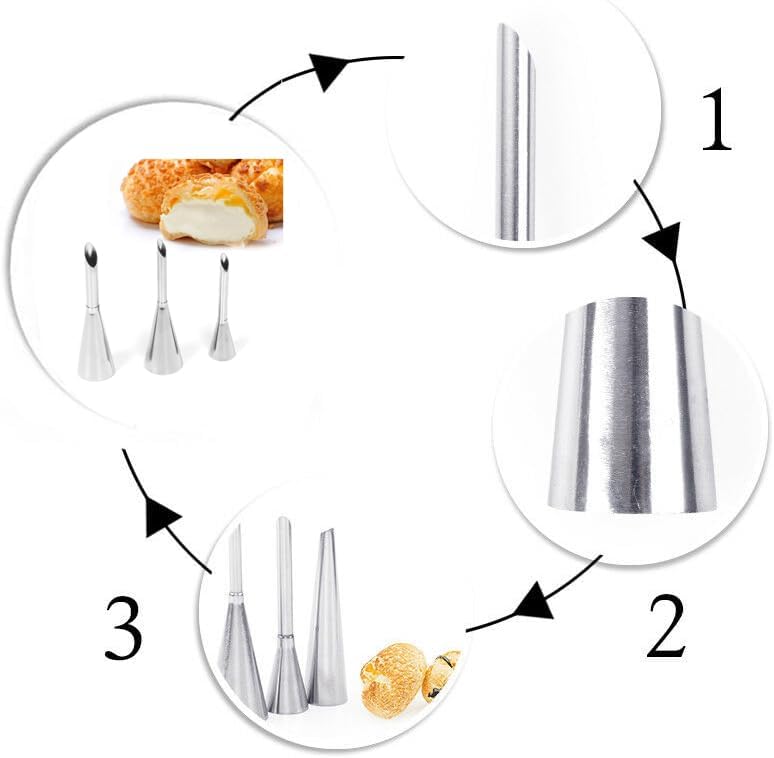 1

2

3