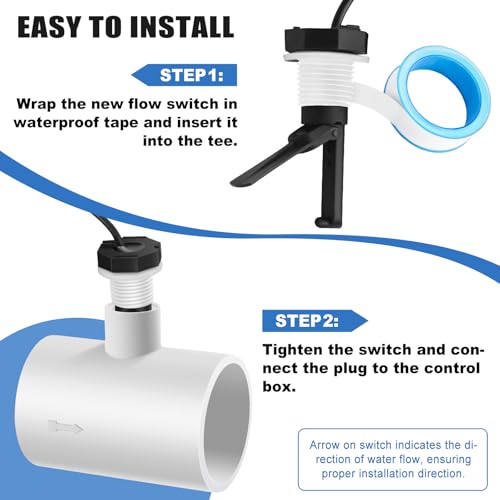 EASY TO INSTALL

STEP1:

Wrap the new flow switch in waterproof tape and insert it into the tee.

STEP2:

Tighten the switch and connect the plug to the control box.

Arrow on switch indicates the direction of water flow, ensuring proper installation direction.