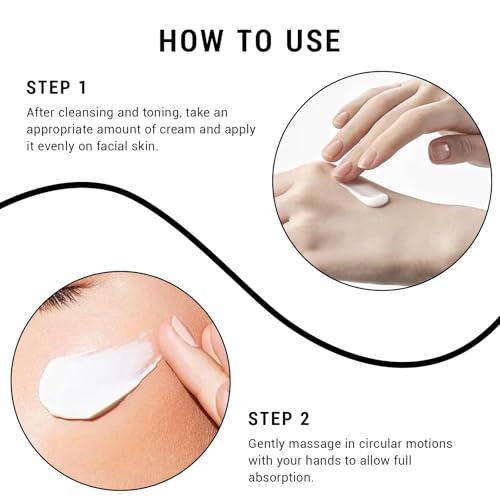 HOW TO USE

STEP 1

After cleansing and toning, take an appropriate amount of cream and apply it evenly on facial skin.

STEP 2

Gently massage in circular motions with your hands to allow full absorption.