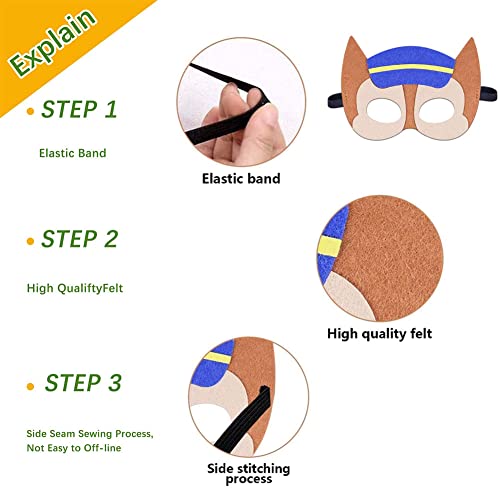 Explain

• STEP 1

Elastic Band

Elastic band

• STEP 2

High QualiftyFelt

High quality felt

• STEP 3

Side Seam Sewing Process, Not Easy to Off-line

Side stitching process