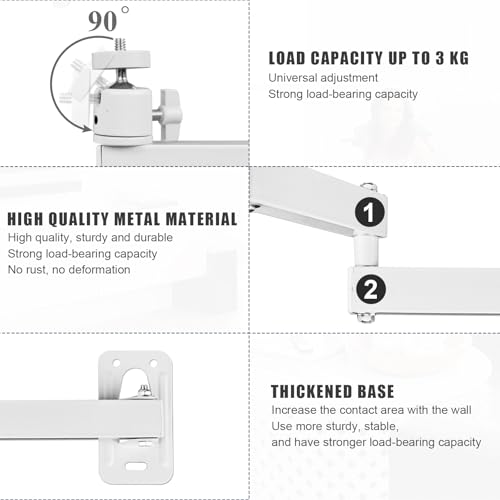 90°

LOAD CAPACITY UP TO 3 KG
Universal adjustment
Strong load-bearing capacity

HIGH QUALITY METAL MATERIAL
High quality, sturdy and durable
Strong load-bearing capacity
No rust, no deformation

1

2

THICKENED BASE
Increase the contact area with the wall
Use more sturdy, stable,
and have stronger load-bearing capacity