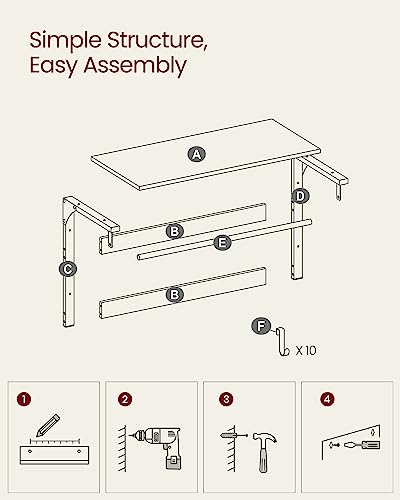 Simple Structure, Easy Assembly

A

D

B

E

C

B

F

X 10

1

2

3

4