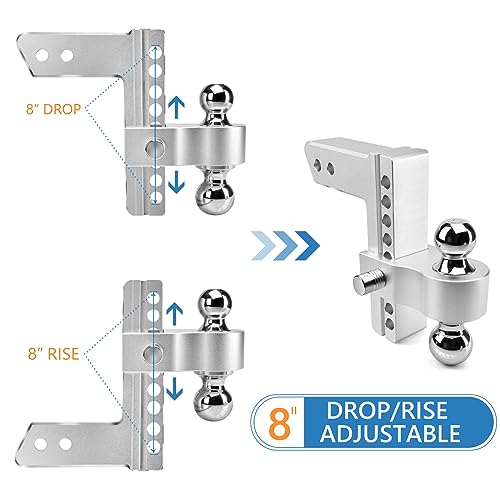 8" DROP

8" RISE

8" DROP/RISE ADJUSTABLE