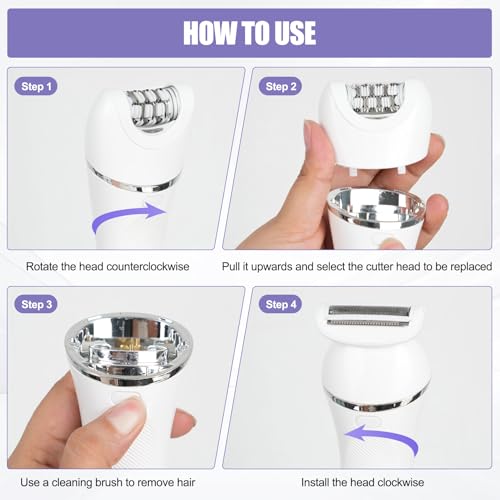 HOW TO USE

Step 1

Rotate the head counterclockwise

Step 2

Pull it upwards and select the cutter head to be replaced

Step 3

Use a cleaning brush to remove hair

Step 4

Install the head clockwise