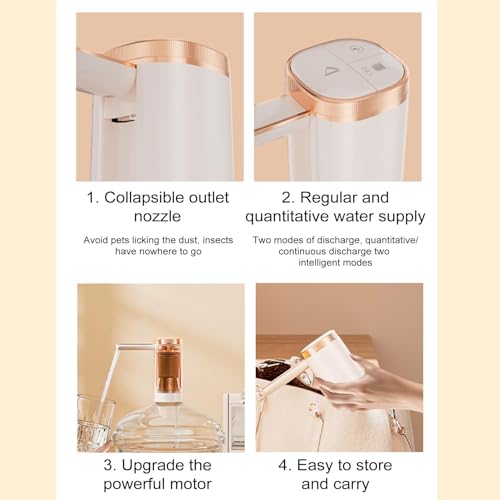 1. Collapsible outlet nozzle

Avoid pets licking the dust, insects have nowhere to go

2. Regular and quantitative water supply

Two modes of discharge, quantitative/ continuous discharge two intelligent modes

3. Upgrade the powerful motor

4. Easy to store and carry