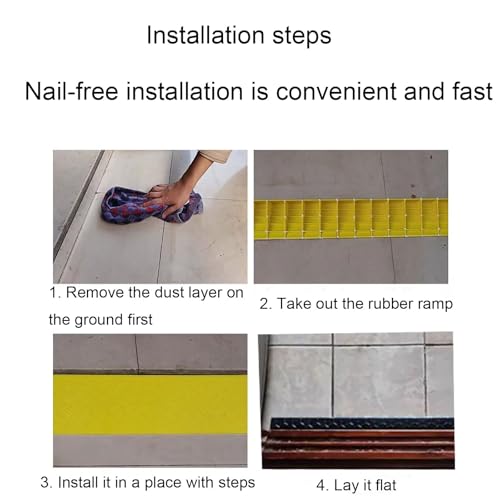 Installation steps

Nail-free installation is convenient and fast

1. Remove the dust layer on the ground first

2. Take out the rubber ramp

3. Install it in a place with steps

4. Lay it flat