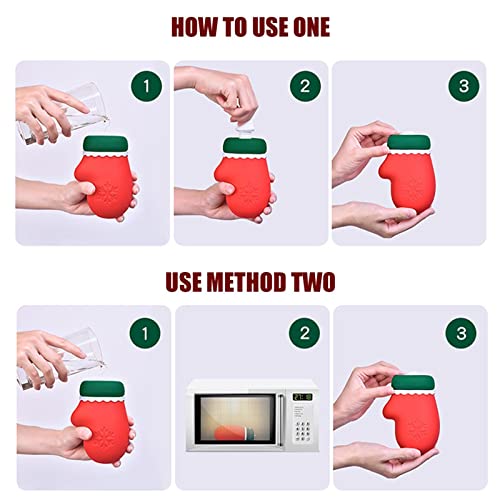 HOW TO USE ONE

1

2

3

USE METHOD TWO

1

2

3