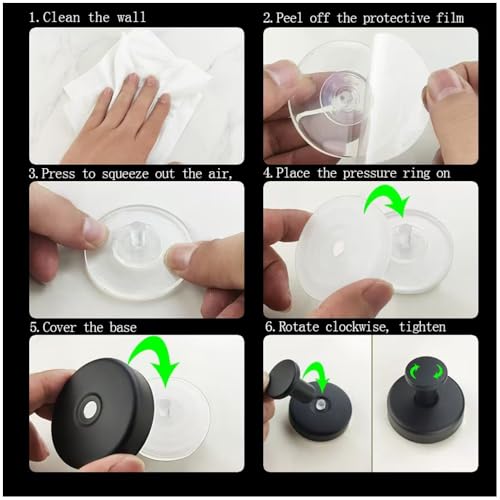 1. Clean the wall

2. Peel off the protective film

3. Press to squeeze out the air,

4. Place the pressure ring on

5. Cover the base

6. Rotate clockwise, tighten