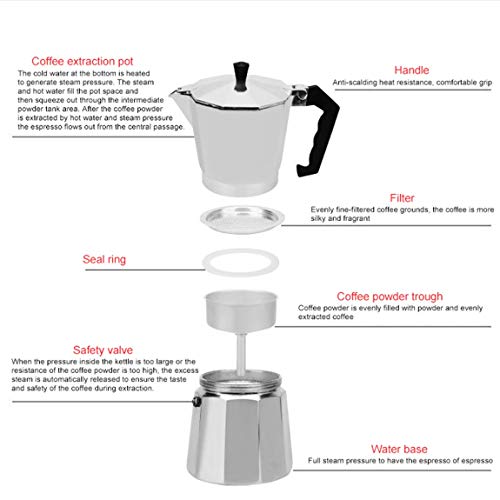 Coffee extraction pot
The cold water at the bottom is heated to generate steam pressure. The steam and hot water fill the pot space and then squeeze out through the intermediate powder tank area. After the coffee powder is extracted by hot water and steam pressure the espresso flows out from the central passage.

Handle
Anti-scalding heat resistance, comfortable grip

Filter
Evenly fine-filtered coffee grounds, the coffee is more silky and fragrant

Seal ring

Coffee powder trough
Coffee powder is evenly filled with powder and evenly extracted coffee

Safety valve
When the pressure inside the kettle is too large or the resistance of the coffee powder is too high, the excess steam is automatically released to ensure the taste and safety of the coffee during extraction.

Water base
Full steam pressure to have the espresso of espresso