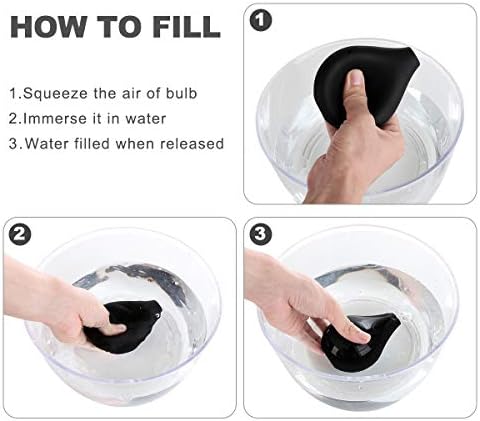 HOW TO FILL

1.Squeeze the air of bulb
2.Immerse it in water
3.Water filled when released

1

2

3