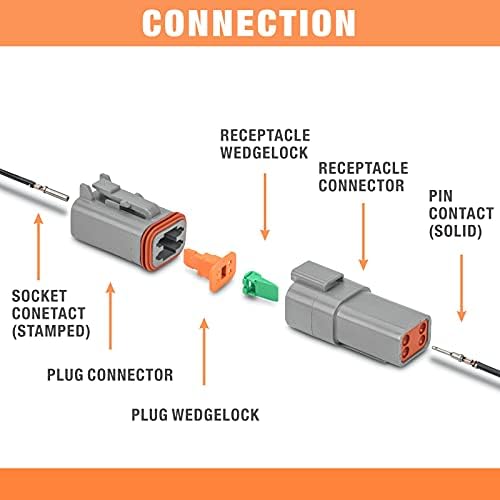 CONNECTION

RECEPTACLE WEDGELOCK

RECEPTACLE CONNECTOR

PIN CONTACT (SOLID)

SOCKET CONETACT (STAMPED)

PLUG CONNECTOR

PLUG WEDGELOCK