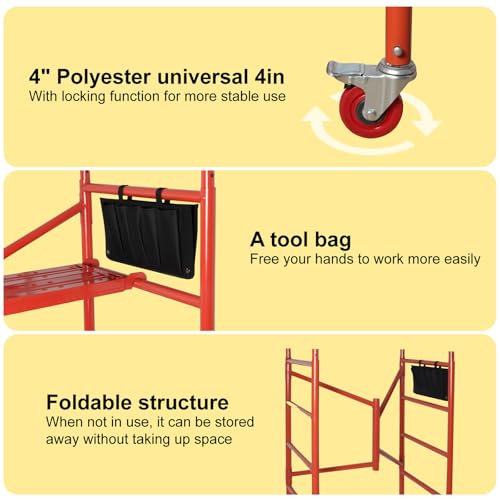 4" Polyester universal 4in
With locking function for more stable use

A tool bag
Free your hands to work more easily

Foldable structure
When not in use, it can be stored away without taking up space