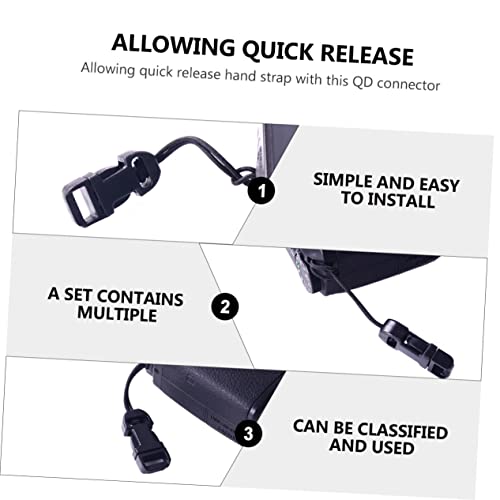 ALLOWING QUICK RELEASE

Allowing quick release hand strap with this QD connector

1

SIMPLE AND EASY TO INSTALL

A SET CONTAINS MULTIPLE

2

3

CAN BE CLASSIFIED AND USED