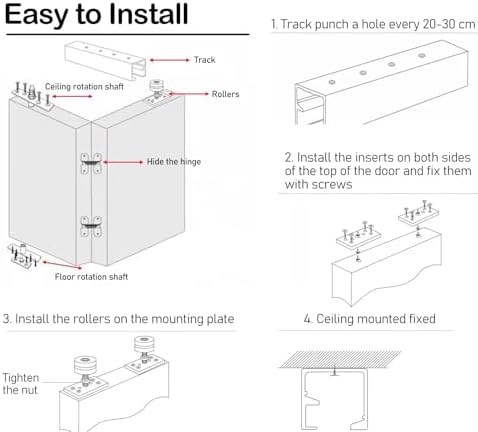 Easy to Install

Track

Ceiling rotation shaft

Rollers

Hide the hinge

Floor rotation shaft

1. Track punch a hole every 20-30 cm

2. Install the inserts on both sides of the top of the door and fix them with screws

3. Install the rollers on the mounting plate

Tighten the nut

4. Ceiling mounted fixed