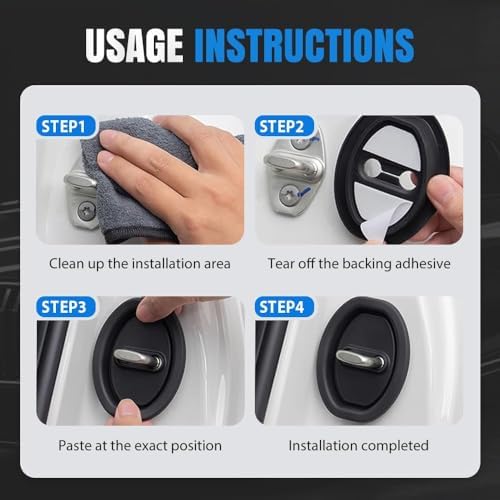 USAGE INSTRUCTIONS

STEP1

Clean up the installation area

STEP2

Tear off the backing adhesive

STEP3

Paste at the exact position

STEP4

Installation completed