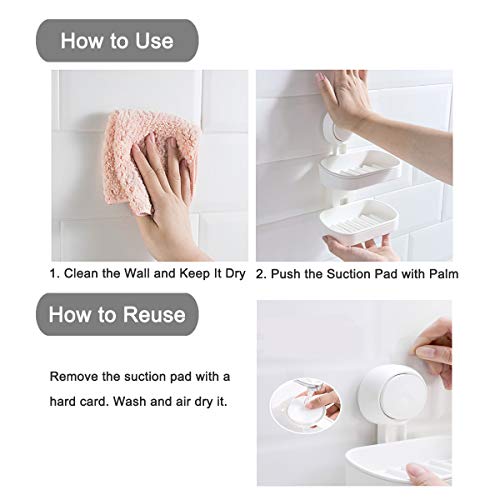 How to Use

1. Clean the Wall and Keep It Dry

2. Push the Suction Pad with Palm

How to Reuse

Remove the suction pad with a hard card. Wash and air dry it.