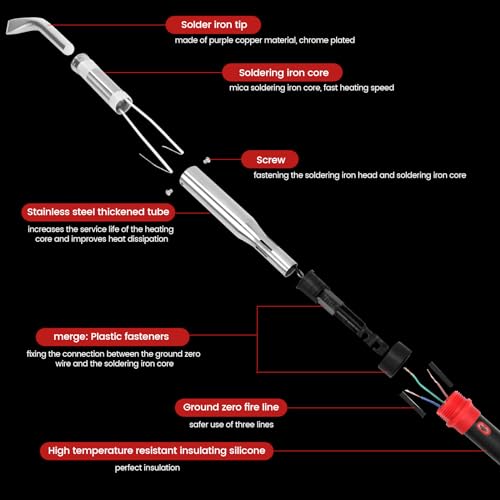 Solder iron tip
made of purple copper material, chrome plated

Soldering iron core
mica soldering iron core, fast heating speed

Screw
fastening the soldering iron head and soldering iron core

Stainless steel thickened tube
increases the service life of the heating core and improves heat dissipation

merge: Plastic fasteners
fixing the connection between the ground zero wire and the soldering iron core

Ground zero fire line
safer use of three lines

High temperature resistant insulating silicone
perfect insulation