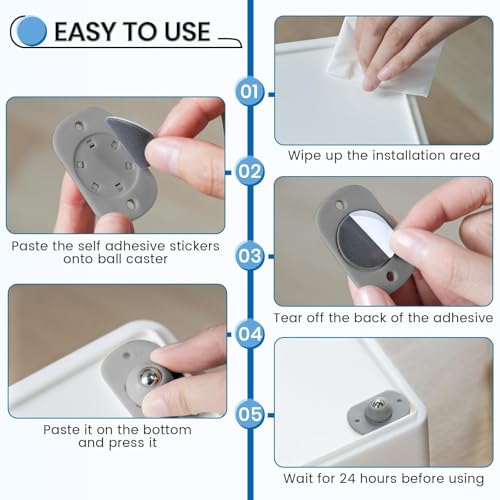 EASY TO USE

01

Wipe up the installation area

02

Paste the self adhesive stickers onto ball caster

03

Tear off the back of the adhesive

04

Paste it on the bottom and press it

05

Wait for 24 hours before using