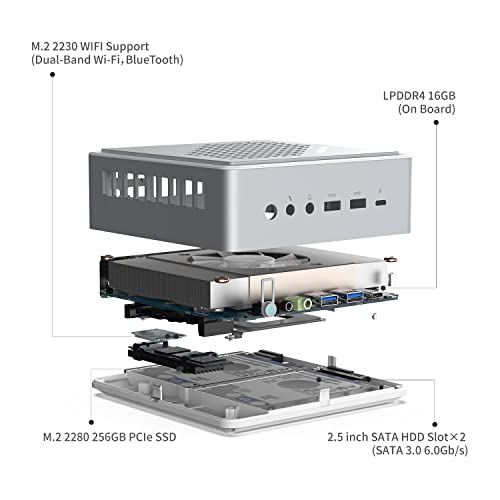 M.2 2230 WIFI Support
(Dual-Band Wi-Fi, BlueTooth)

LPDDR4 16GB
(On Board)

M.2 2280 256GB PCIe SSD

2.5 inch SATA HDD Slot×2
(SATA 3.0 6.0Gb/s)