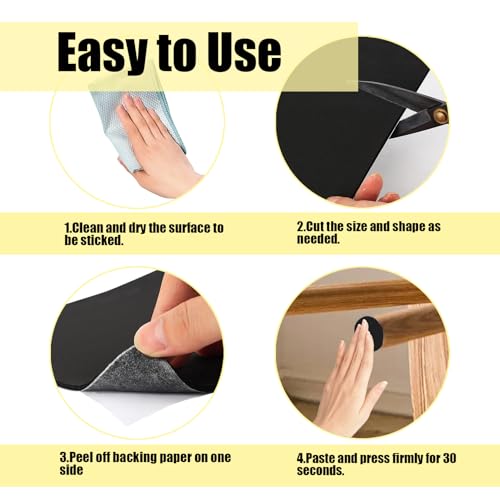 Easy to Use

1.Clean and dry the surface to be sticked.

2.Cut the size and shape as needed.

3.Peel off backing paper on one side

4.Paste and press firmly for 30 seconds.