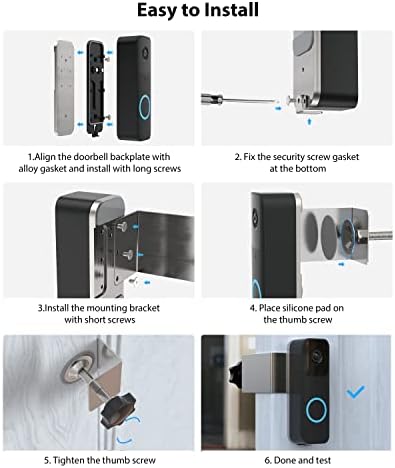 Easy to Install

1.Align the doorbell backplate with alloy gasket and install with long screws

2. Fix the security screw gasket at the bottom

3.Install the mounting bracket with short screws

4. Place silicone pad on the thumb screw

5. Tighten the thumb screw

6. Done and test