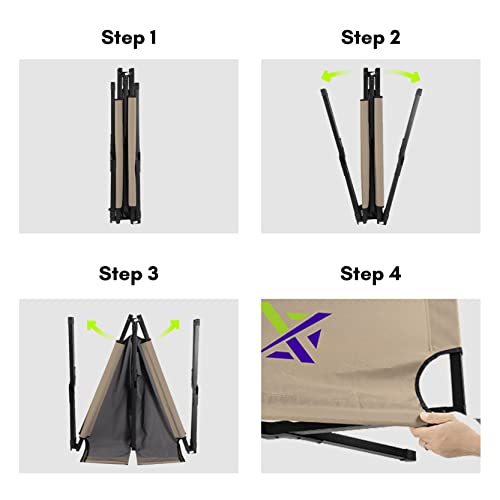 Step 1

Step 2

Step 3

Step 4