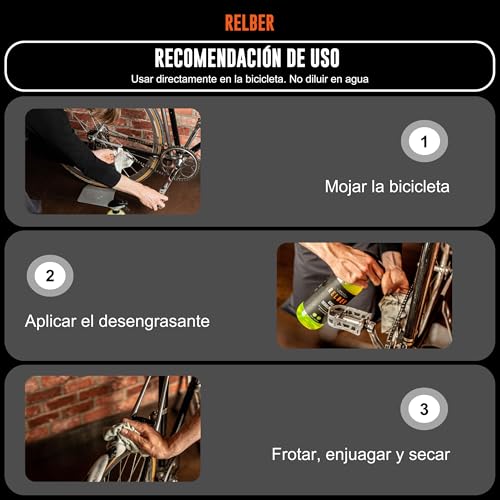 RELBER

RECOMENDACIÓN DE USO

Usar directamente en la bicicleta. No diluir en agua

1

Mojar la bicicleta

2

Aplicar el desengrasante

3

Frotar, enjuagar y secar