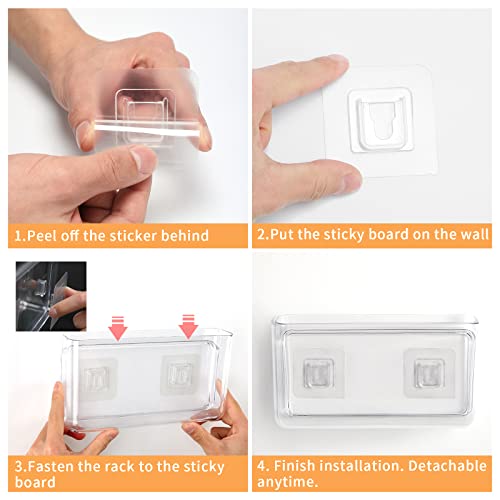 1.Peel off the sticker behind

2.Put the sticky board on the wall

3.Fasten the rack to the sticky board

4. Finish installation. Detachable anytime.