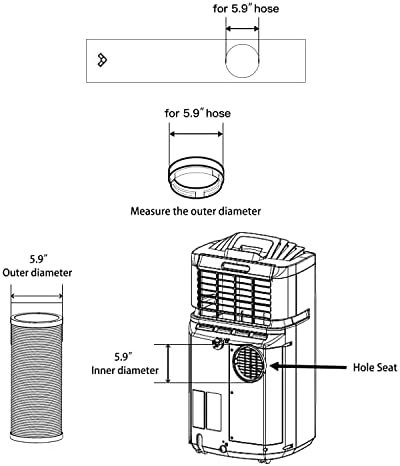 for 5.9" hose

for 5.9" hose

Measure the outer diameter

5.9"
Outer diameter

5.9"
Inner diameter

Hole Seat