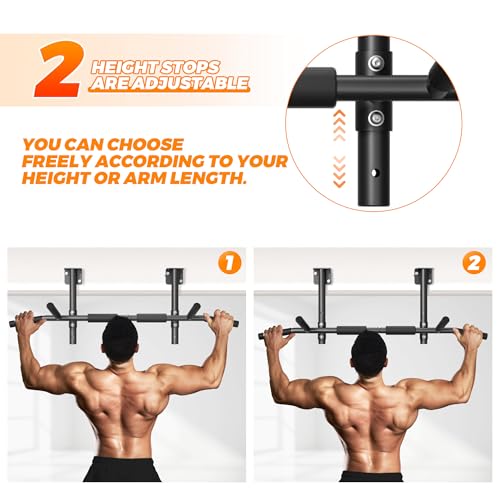 2 HEIGHT STOPS ARE ADJUSTABLE

YOU CAN CHOOSE FREELY ACCORDING TO YOUR HEIGHT OR ARM LENGTH.

1

2