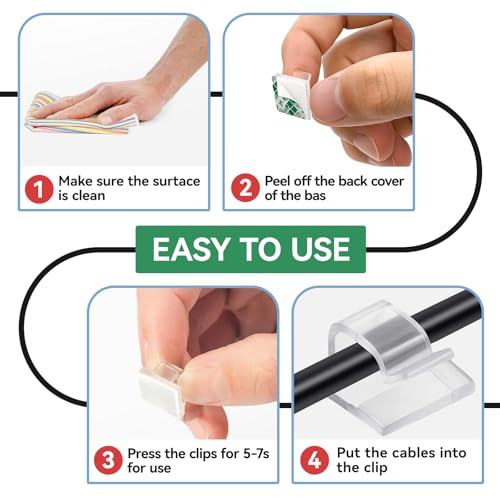 1 Make sure the surtace is clean

2 Peel off the back cover of the bas

EASY TO USE

3 Press the clips for 5-7s for use

4 Put the cables into the clip