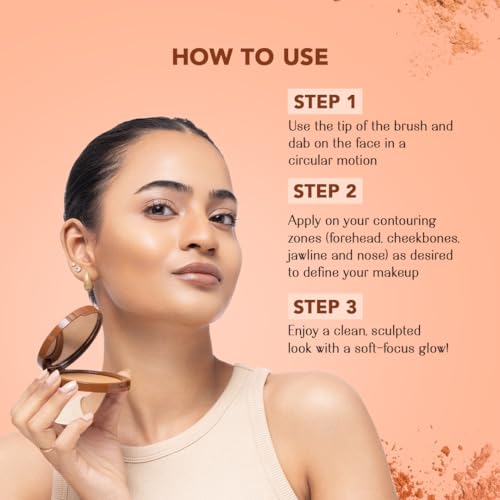 HOW TO USE

STEP 1
Use the tip of the brush and dab on the face in a circular motion

STEP 2
Apply on your contouring zones (forehead, cheekbones, jawline and nose) as desired to define your makeup

STEP 3
Enjoy a clean, sculpted look with a soft-focus glow!