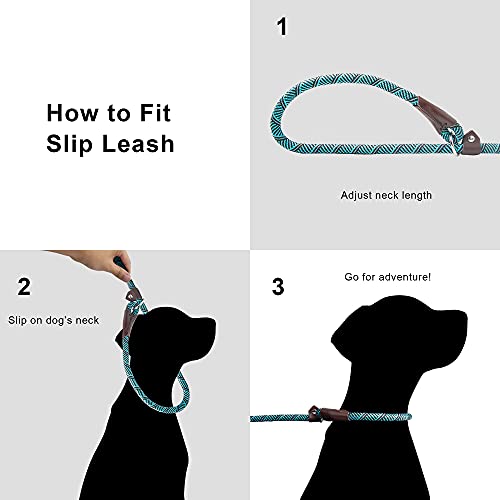 How to Fit Slip Leash

1

Adjust neck length

2

Slip on dog's neck

3

Go for adventure!