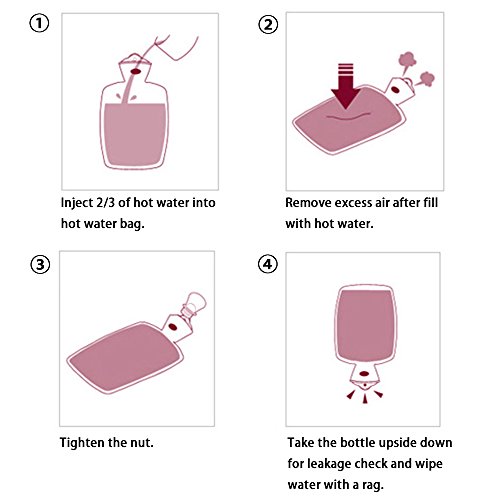 ①

Inject 2/3 of hot water into hot water bag.

②

Remove excess air after fill with hot water.

③

Tighten the nut.

④

Take the bottle upside down for leakage check and wipe water with a rag.