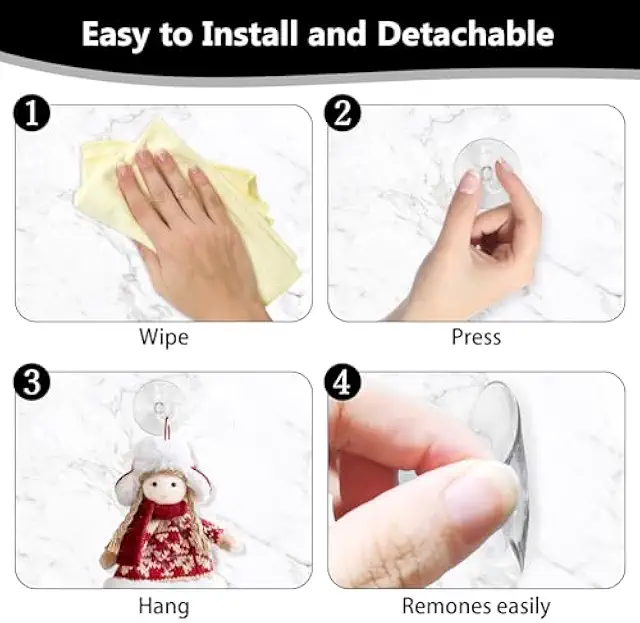 Easy to Install and Detachable

1

Wipe

2

Press

3

Hang

4

Remones easily