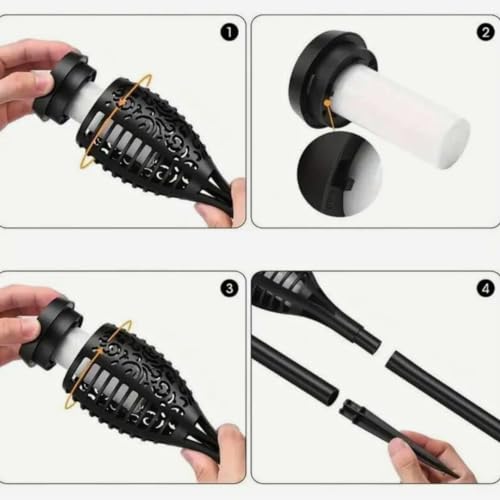 1

2

3

4