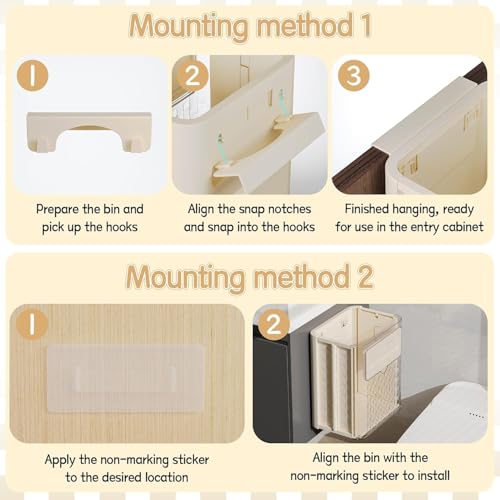 Mounting method 1

1

Prepare the bin and pick up the hooks

2

Align the snap notches and snap into the hooks

3

Finished hanging, ready for use in the entry cabinet

Mounting method 2

1

Apply the non-marking sticker to the desired location

2

Align the bin with the non-marking sticker to install