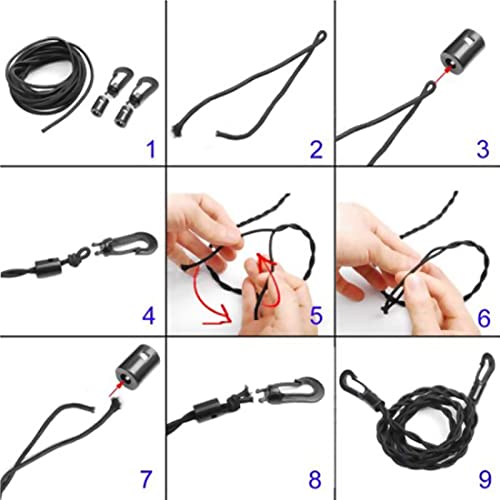 1
2
3
4
5
6
7
8
9