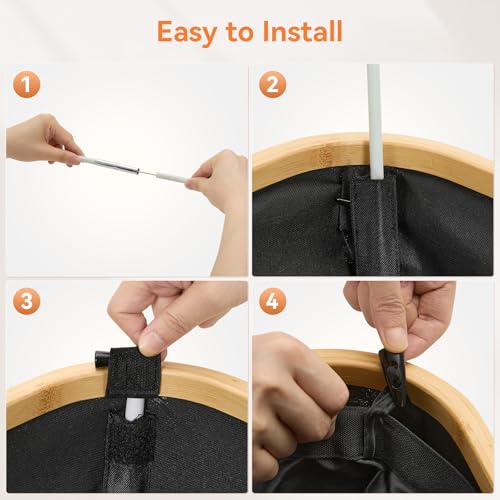 Easy to Install

1

2

3

4