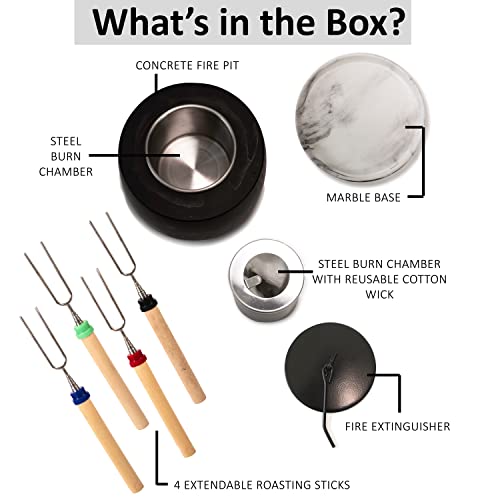 What's in the Box?

CONCRETE FIRE PIT

STEEL BURN CHAMBER

MARBLE BASE

STEEL BURN CHAMBER WITH REUSABLE COTTON WICK

FIRE EXTINGUISHER

4 EXTENDABLE ROASTING STICKS