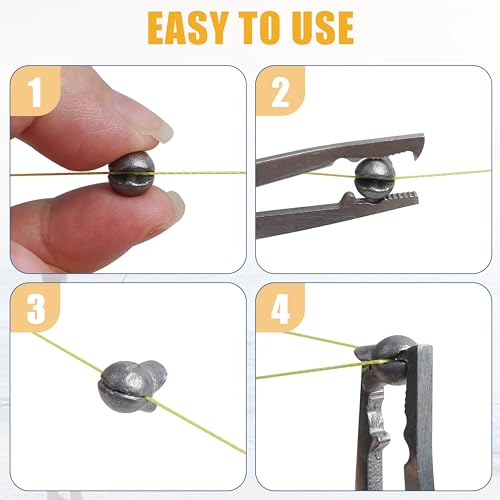 EASY TO USE

1

2

3

4