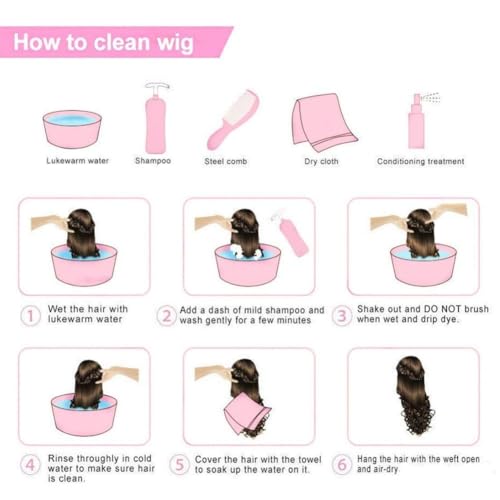 How to clean wig

Lukewarm water

Shampoo

Steel comb

Dry cloth

Conditioning treatment

1 Wet the hair with lukewarm water

2 Add a dash of mild shampoo and wash gently for a few minutes

3 Shake out and DO NOT brush when wet and drip dye.

4 Rinse throughly in cold water to make sure hair is clean.

5 Cover the hair with the towel to soak up the water on it.

6 Hang the hair with the weft open and air-dry.