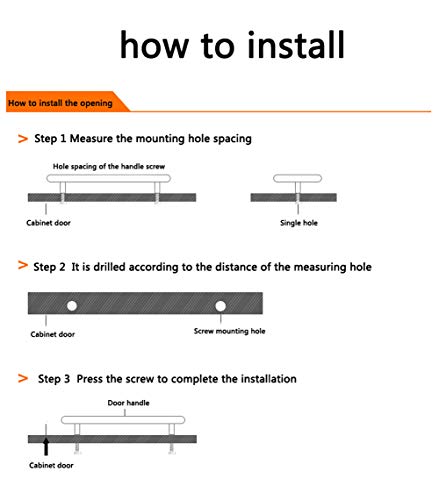 how to install

How to install the opening

> Step 1 Measure the mounting hole spacing

Hole spacing of the handle screw

Cabinet door

Single hole

> Step 2 It is drilled according to the distance of the measuring hole

Cabinet door

Screw mounting hole

> Step 3 Press the screw to complete the installation

Door handle

Cabinet door