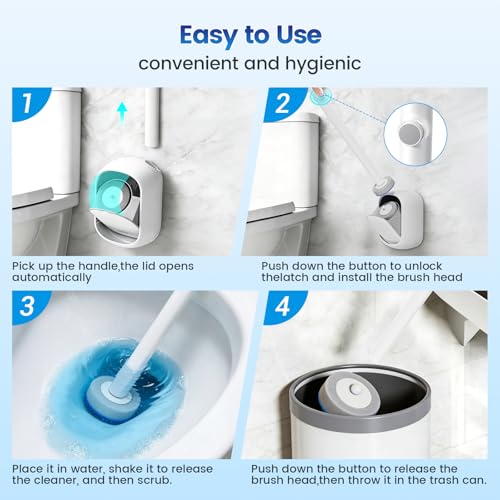 Easy to Use
convenient and hygienic

1

Pick up the handle,the lid opens automatically

2

Push down the button to unlock thelatch and install the brush head

3

Place it in water, shake it to release the cleaner, and then scrub.

4

Push down the button to release the brush head,then throw it in the trash can.