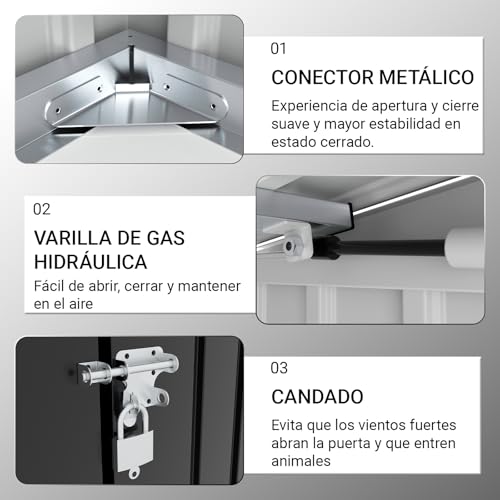 01

CONECTOR METÁLICO

Experiencia de apertura y cierre suave y mayor estabilidad en estado cerrado.

02

VARILLA DE GAS HIDRÁULICA

Fácil de abrir, cerrar y mantener en el aire

03

CANDADO

Evita que los vientos fuertes abran la puerta y que entren animales