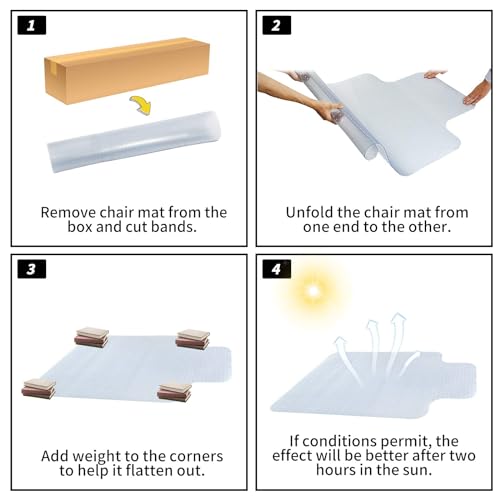 1

Remove chair mat from the box and cut bands.

2

Unfold the chair mat from one end to the other.

3

Add weight to the corners to help it flatten out.

4

If conditions permit, the effect will be better after two hours in the sun.