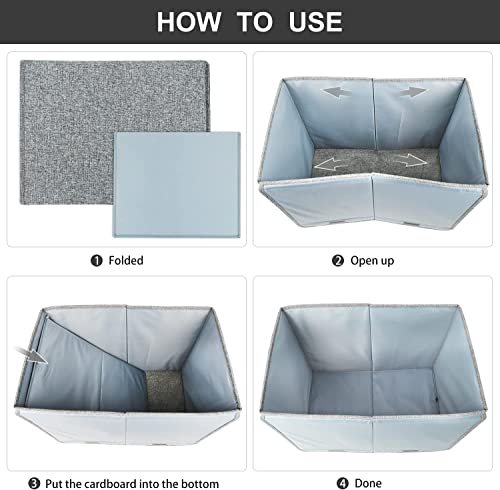 HOW TO USE

❶ Folded

❷ Open up

❸ Put the cardboard into the bottom

❹ Done